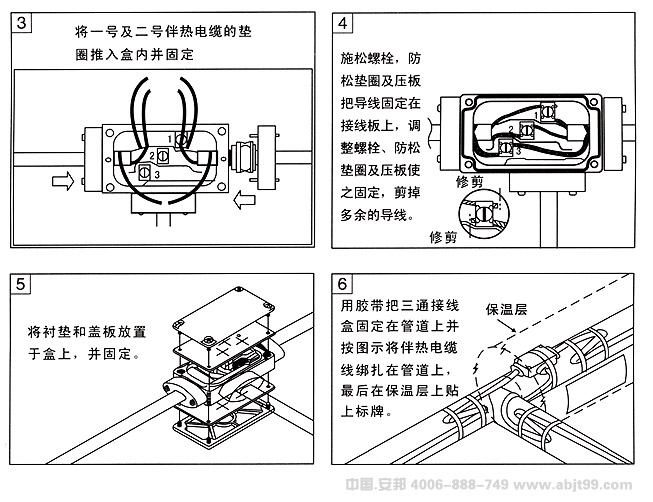 3

将一号及二号伴热电缆的垫圈推入盒内并固定

1
2
3

4

施松螺栓，防松垫圈及压板把导线固定在接线板上，调整螺栓、防松垫圈及压板使之固定，剪掉多余的导线。

1
2
3

修剪

修剪

5

将衬垫和盖板放置于盒上，并固定。

6

用胶带把三通接线盒固定在管道上并按图示将伴热电缆线绑扎在管道上，最后在保温层上贴上标牌。

保温层

中国.安邦 4006-888-749 www.abjt99.com